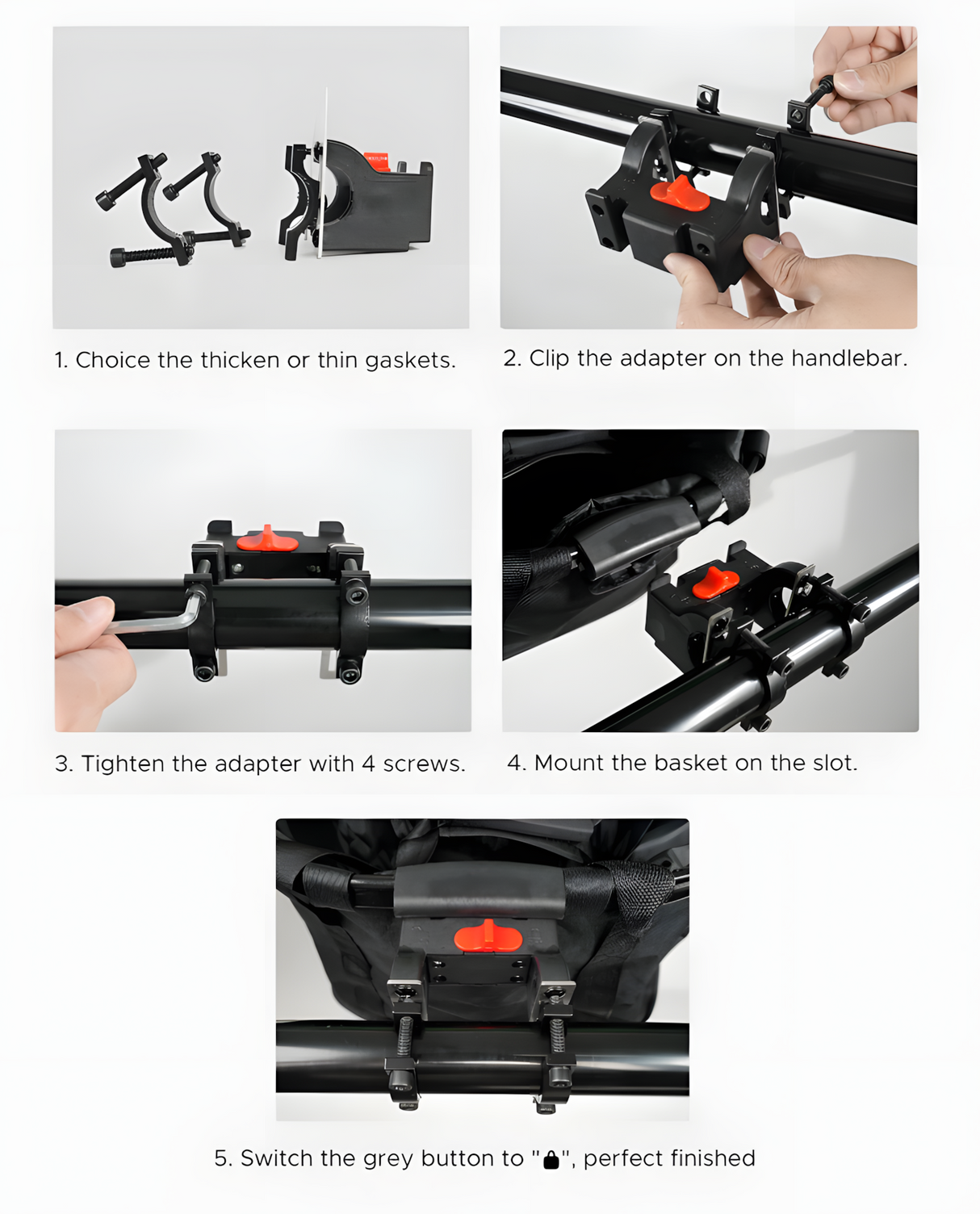 1. Choice the thicken or thin gaskets.

2. Clip the adapter on the handlebar.

3. Tighten the adapter with 4 screws.

4. Mount the basket on the slot.

5. Switch the grey button to "🔒", perfect finished