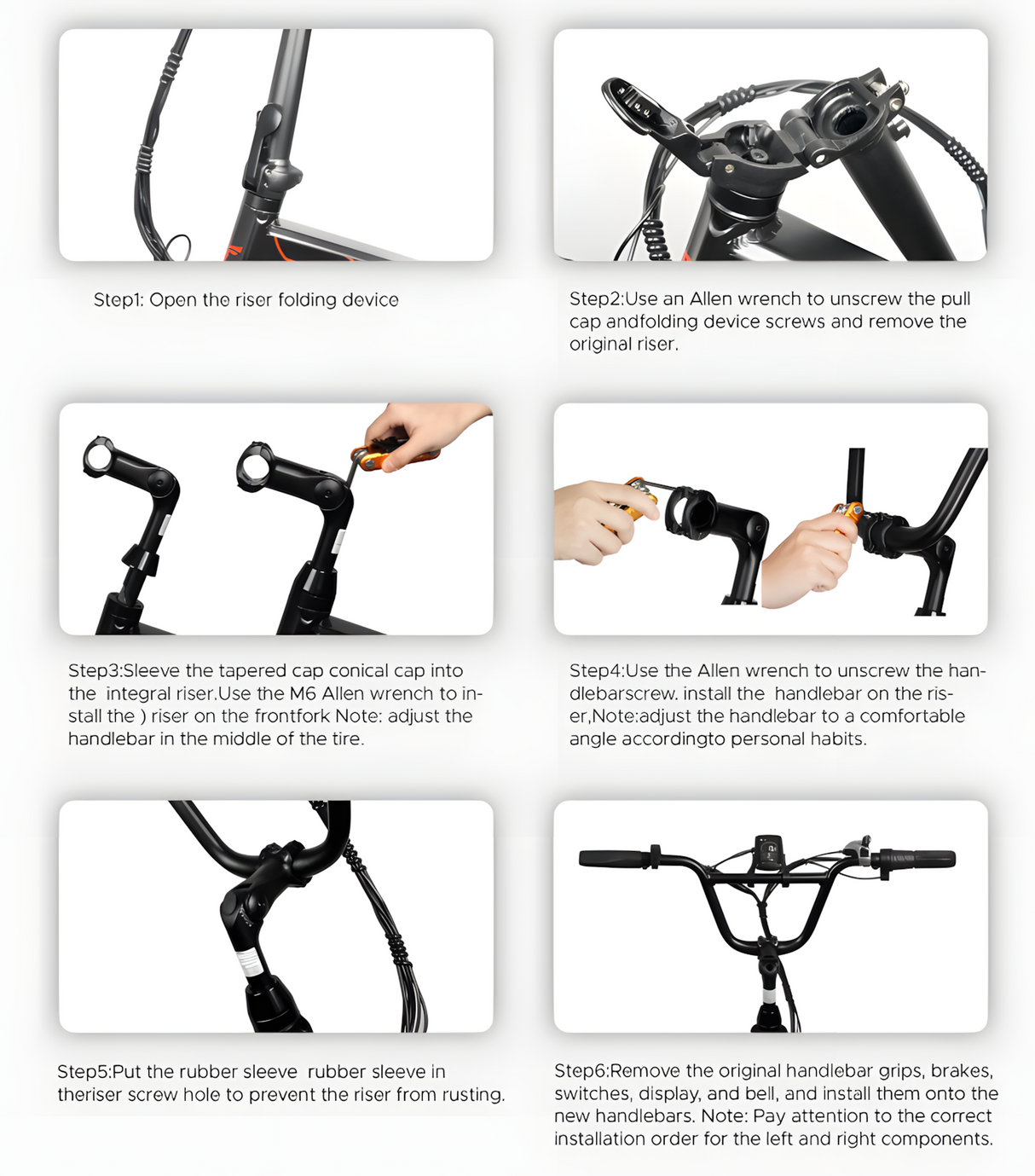 Step1: Open the riser folding device

Step2:Use an Allen wrench to unscrew the pull cap andfolding device screws and remove the original riser.

Step3:Sleeve the tapered cap conical cap into the integral riser.Use the M6 Allen wrench to install the ) riser on the frontfork Note: adjust the handlebar in the middle of the tire.

Step4:Use the Allen wrench to unscrew the handlebarscrew. install the handlebar on the riser,Note:adjust the handlebar to a comfortable angle accordingto personal habits.

Step5:Put the rubber sleeve rubber sleeve in theriser screw hole to prevent the riser from rusting.

Step6:Remove the original handlebar grips, brakes, switches, display, and bell, and install them onto the new handlebars. Note: Pay attention to the correct installation order for the left and right components.